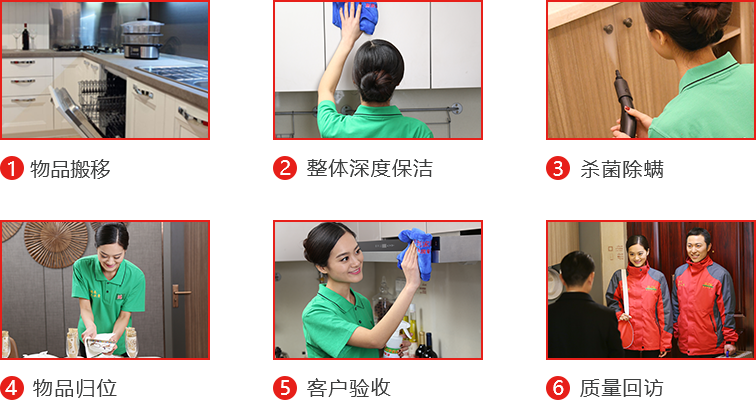 1 物品搬移

2 整体深度保洁

3 杀菌除螨

4 物品归位

5 客户验收

6 质量回访